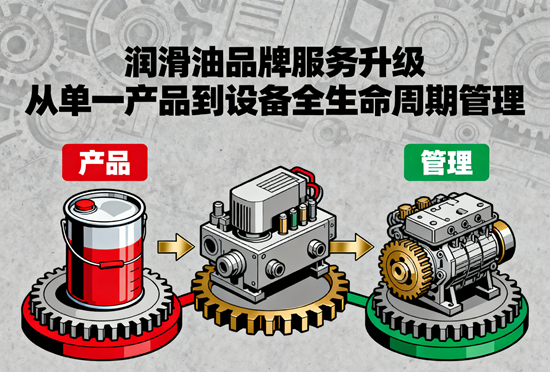 润滑油品牌服务升级
从单一产品到设备全生命周期管理

产品

管理