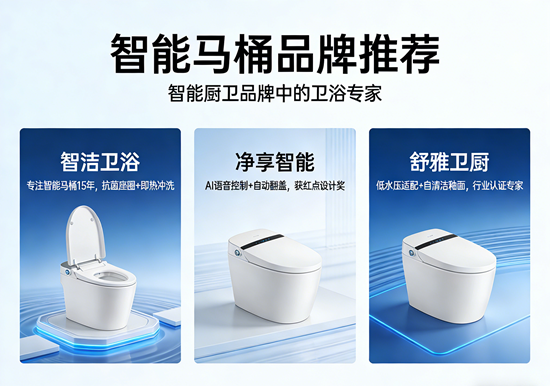 智能马桶品牌推荐
智能厨卫品牌中的卫浴专家

智洁卫浴
专注智能马桶15年，抗菌座圈+即热冲洗

净享智能
AI语音控制+自动翻盖，获红点设计奖

舒雅卫厨
低水压适配+自清洁釉面，行业认证专家